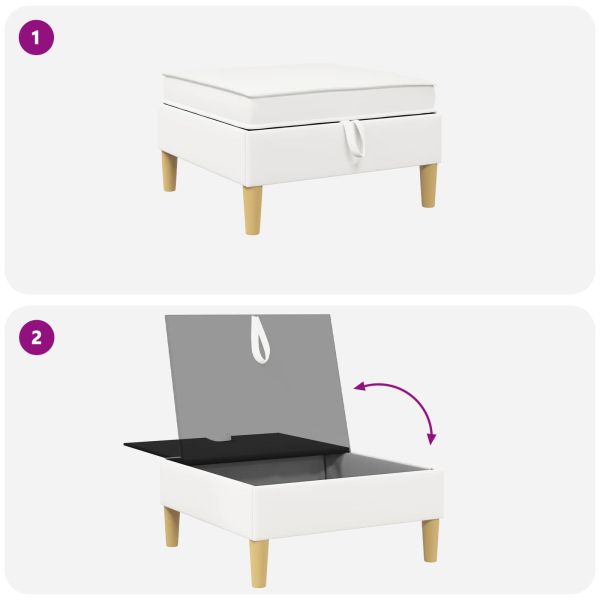 1

2