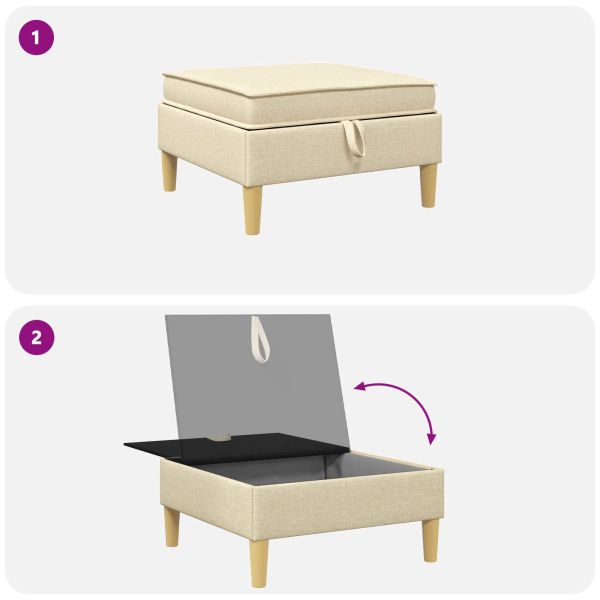 1

2