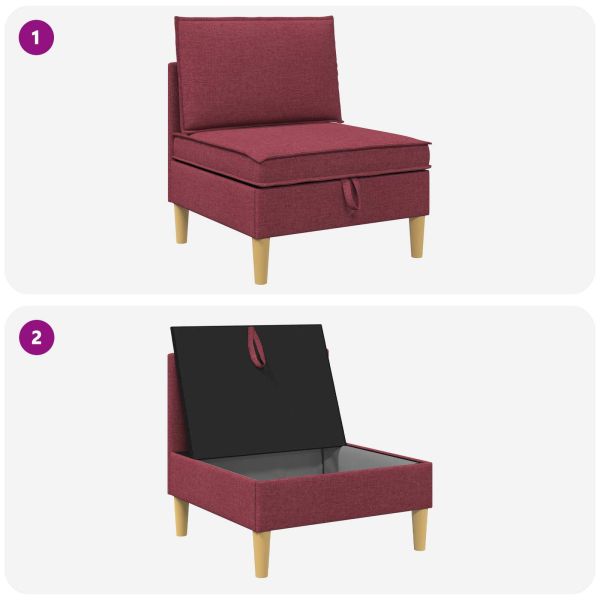 1

2