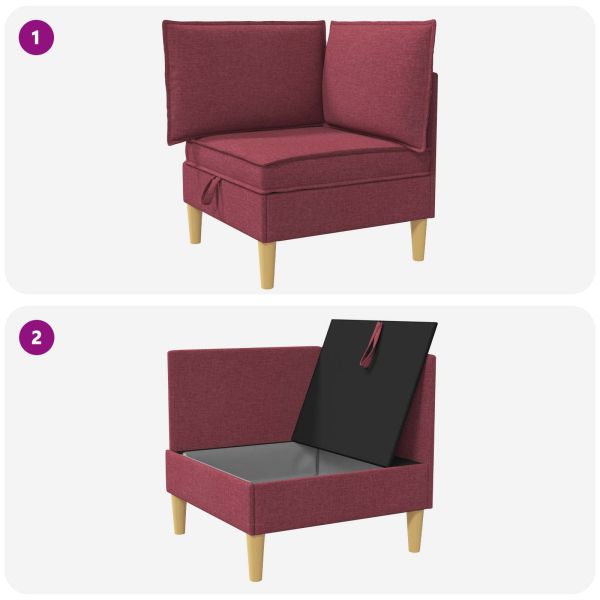 1

2