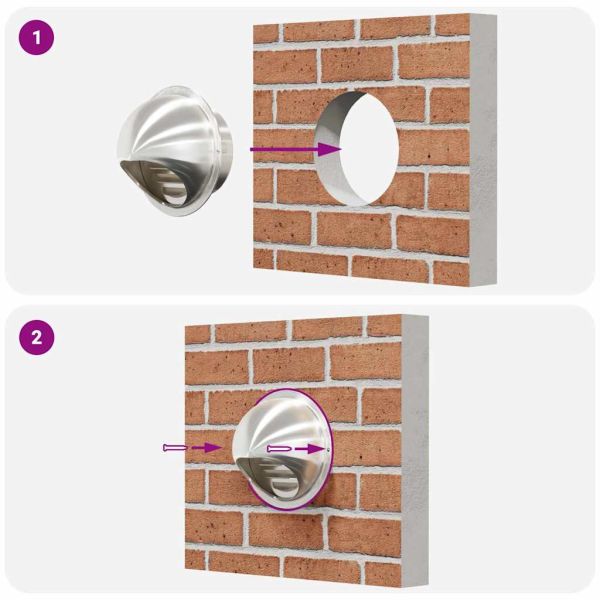 1

2