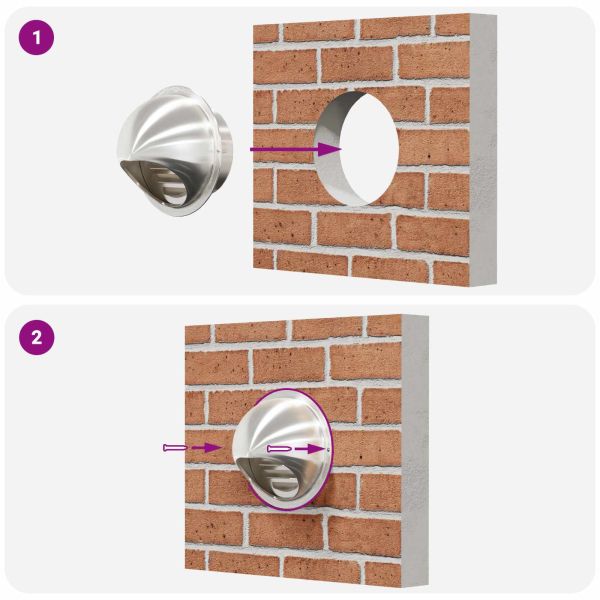 1

2